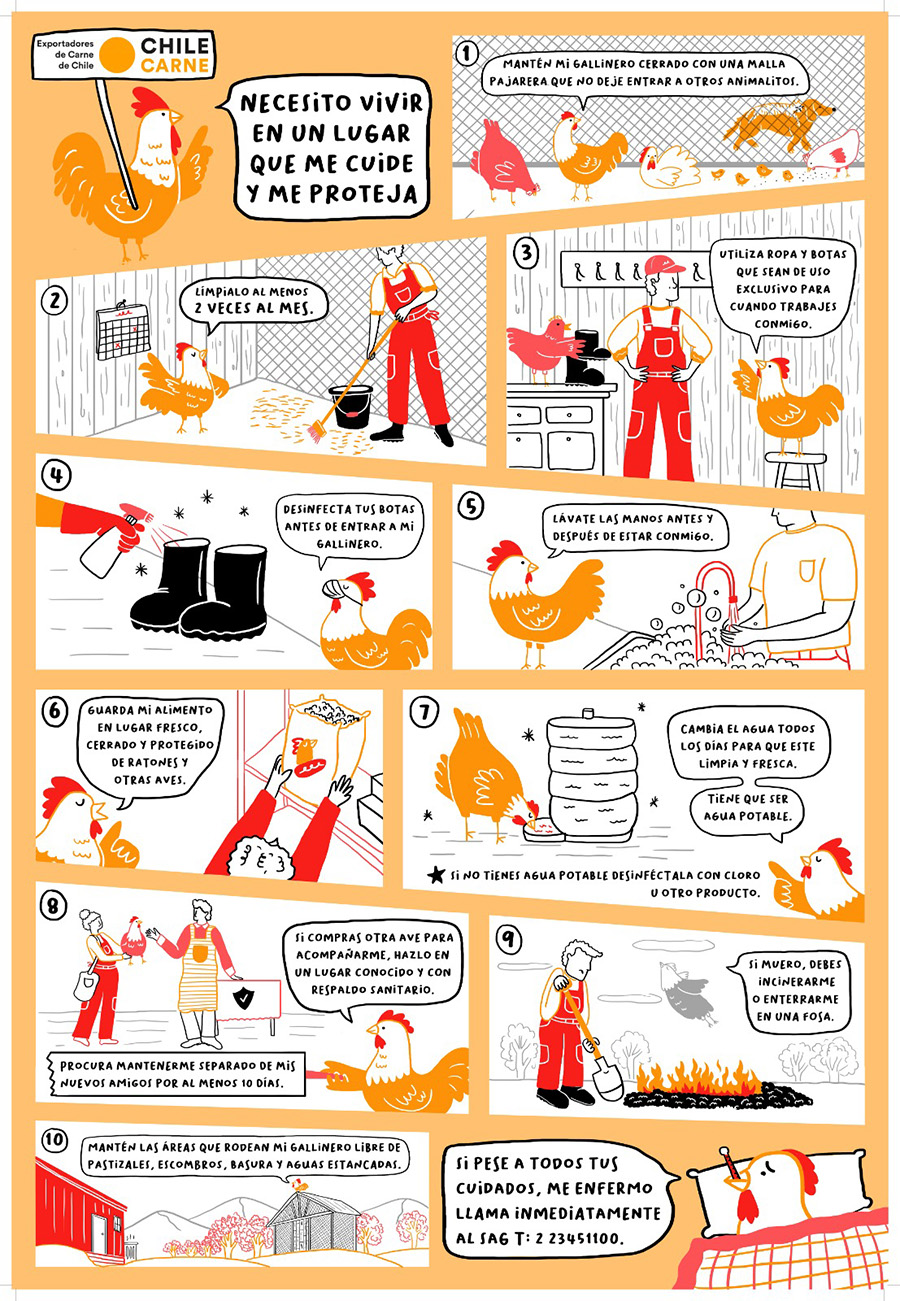 Exportadores de Carne de Chile CHILE CARNE

NECESITO VIVIR EN UN LUGAR QUE ME CUIDE Y ME PROTEJA

1
MANTÉN MI GALLINERO CERRADO CON UNA MALLA PAJARERA QUE NO DEJE ENTRAR A OTROS ANIMALITOS.

2
LÍMPIALO AL MENOS 2 VECES AL MES.

3
UTILIZA ROPA Y BOTAS QUE SEAN DE USO EXCLUSIVO PARA CUANDO TRABAJES CONMIGO.

4
DESINFECTA TUS BOTAS ANTES DE ENTRAR A MI GALLINERO.

5
LÁVATE LAS MANOS ANTES Y DESPUÉS DE ESTAR CONMIGO.

6
GUARDA MI ALIMENTO EN LUGAR FRESCO, CERRADO Y PROTEGIDO DE RATONES Y OTRAS AVES.

7
CAMBIA EL AGUA TODOS LOS DÍAS PARA QUE ESTE LIMPIA Y FRESCA.

TIENE QUE SER AGUA POTABLE.

★ SI NO TIENES AGUA POTABLE DESINFÉCTALA CON CLORO U OTRO PRODUCTO.

8
SI COMPRAS OTRA AVE PARA ACOMPAÑARME, HAZLO EN UN LUGAR CONOCIDO Y CON RESPALDO SANITARIO.

PROCURA MANTENERME SEPARADO DE MIS NUEVOS AMIGOS POR AL MENOS 10 DÍAS.

9
SI MUERO, DEBES INCINERARME O ENTERRARME EN UNA FOSA.

10
MANTÉN LAS ÁREAS QUE RODEAN MI GALLINERO LIBRE DE PASTIZALES, ESCOMBROS, BASURA Y AGUAS ESTANCADAS.

SI PESE A TODOS TUS CUIDADOS, ME ENFERMO LLAMA INMEDIATAMENTE AL SAG T: 2 23451100.